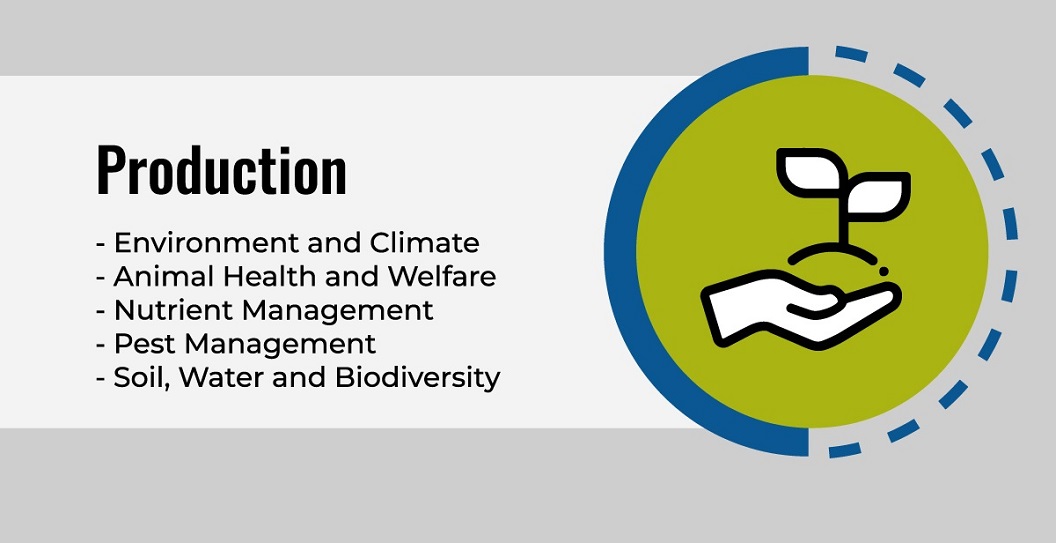 Production

- Environment and Climate
- Animal Health and Welfare
- Nutrient Management
- Pest Management
- Soil, Water and Biodiversity